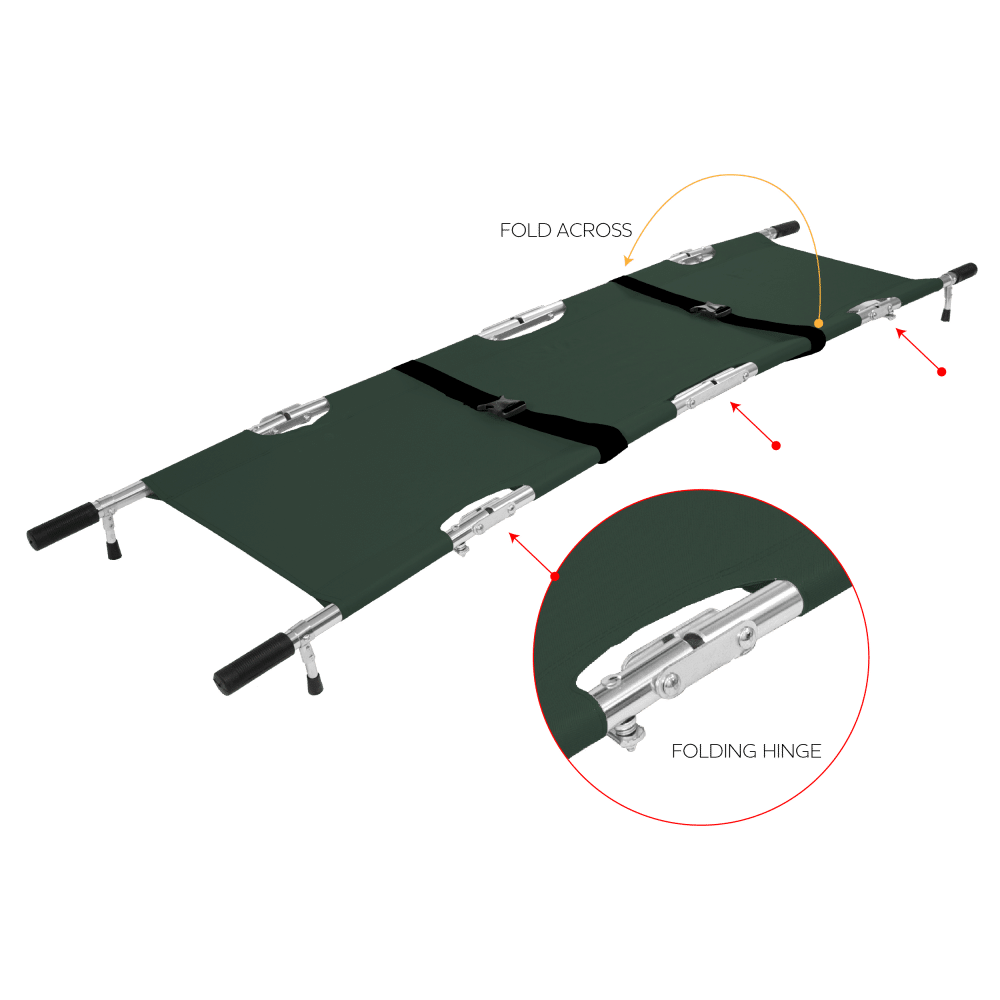 FOLD ACROSS

FOLDING HINGE